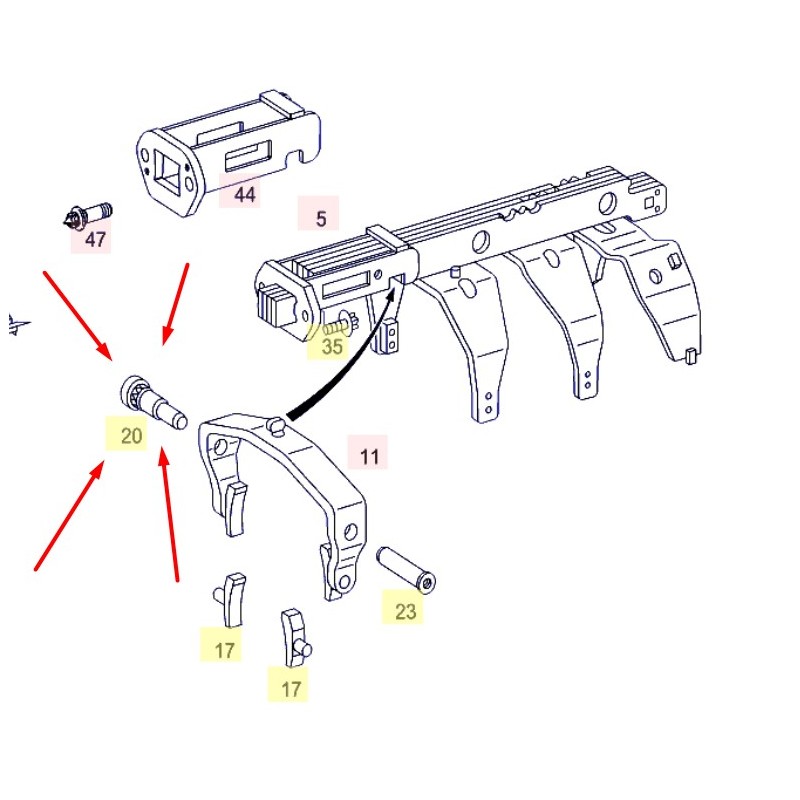 44
47
5
35
20
11
23
17
17