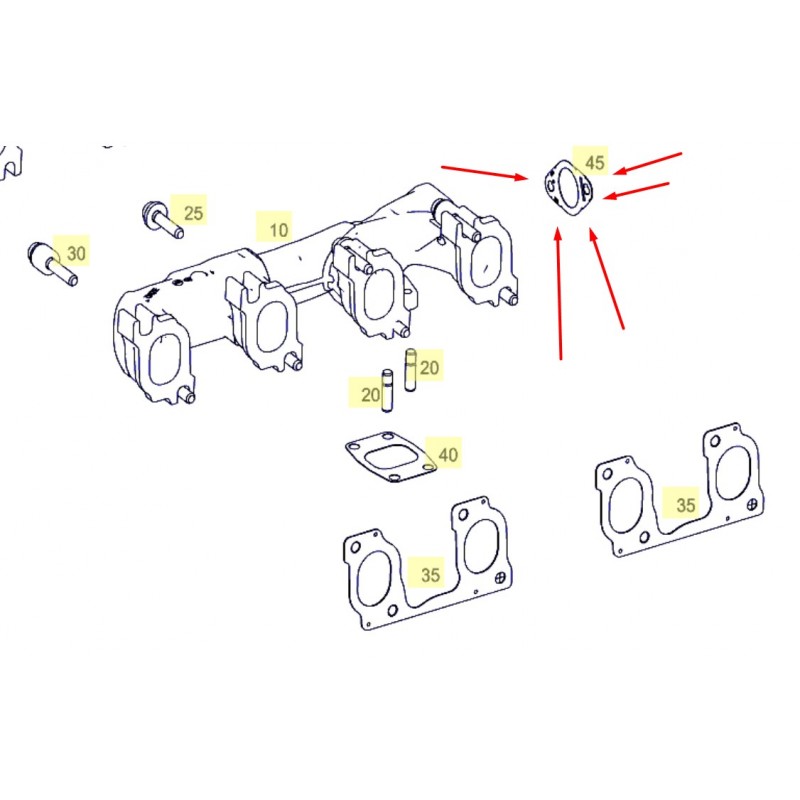 45
25
10
30
20
20
40
35
35