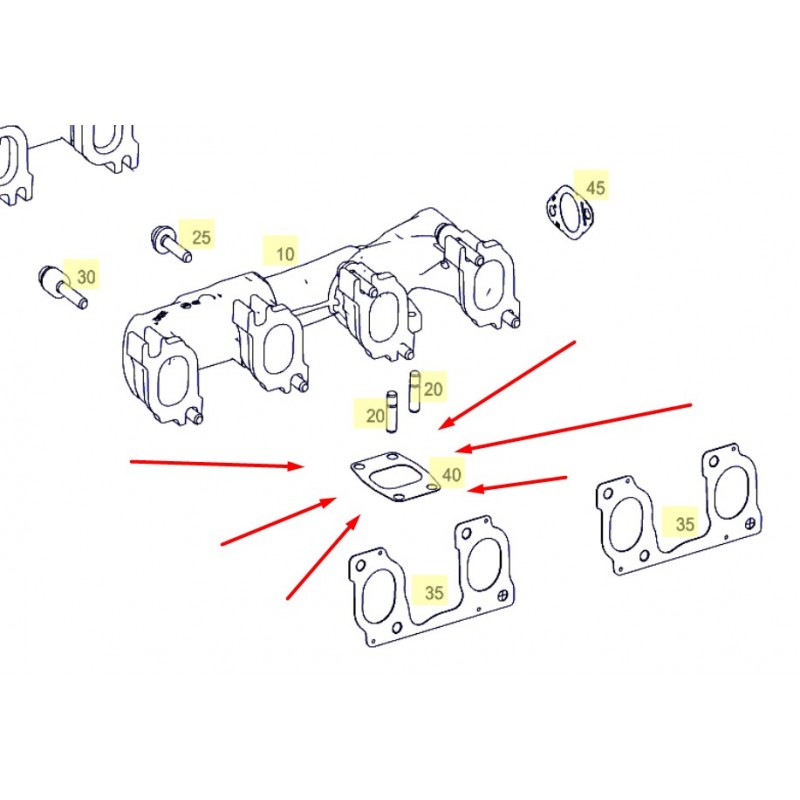 45
25
10
30
20
20
40
35
35