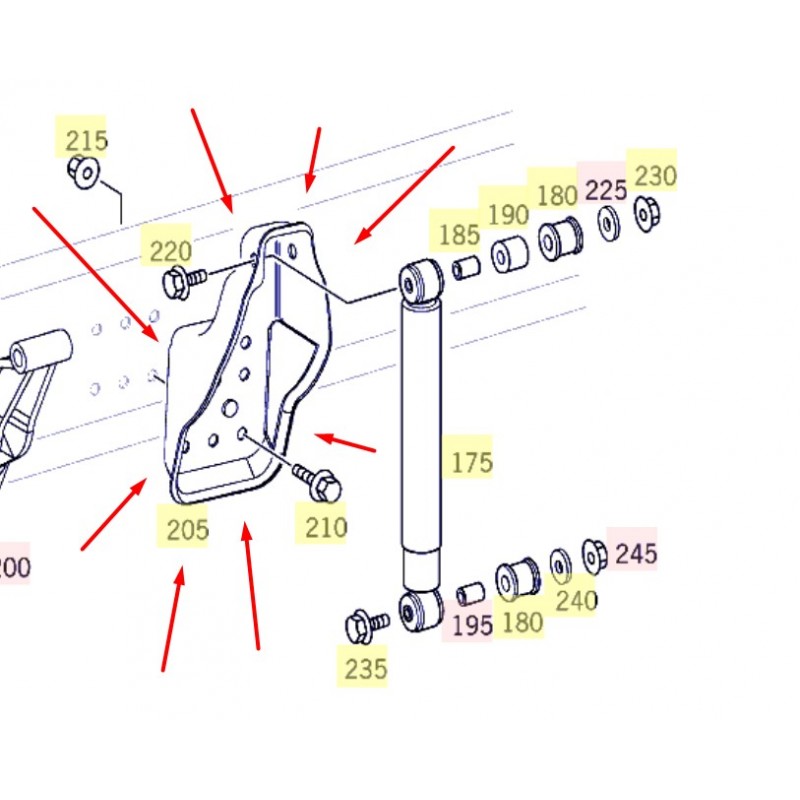 215
220
185
190
180
225
230
175
205
210
200
245
240
195
180
235