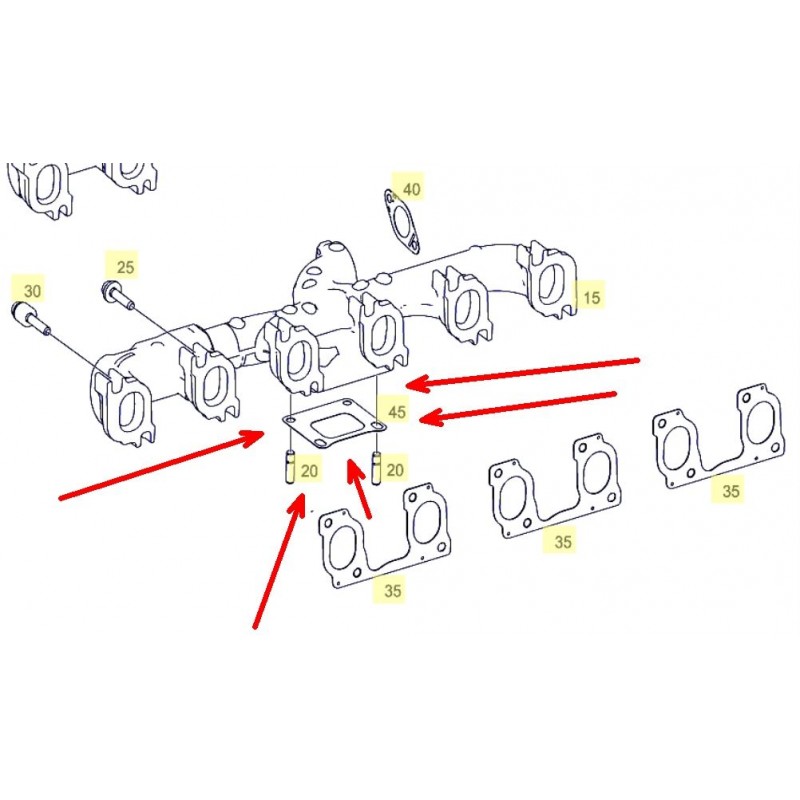 40
25
30
15
45
20
20
35
35
35