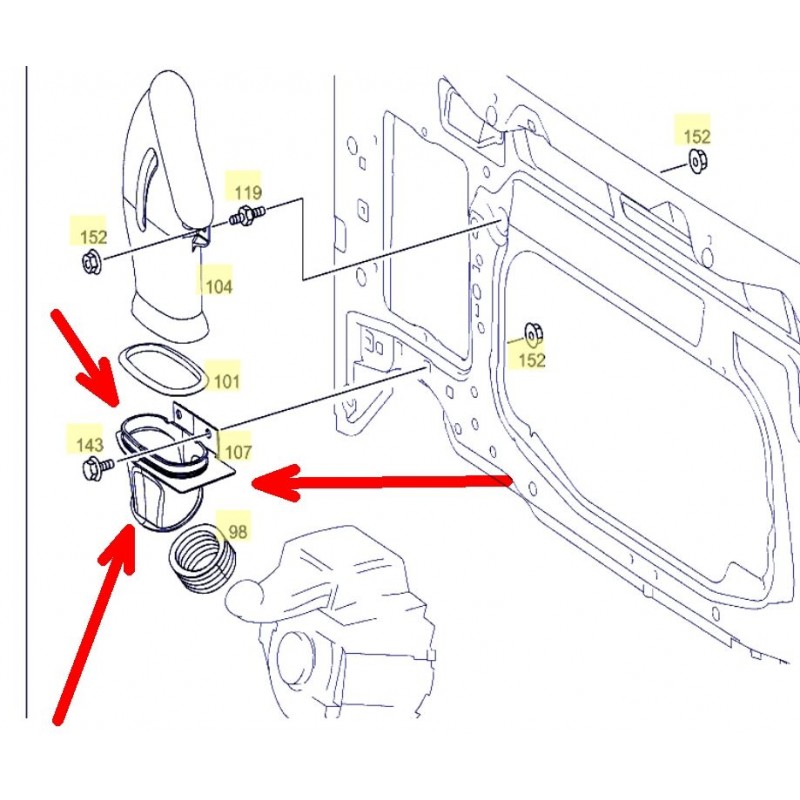 152
119
152
104
152
101
143
107
98