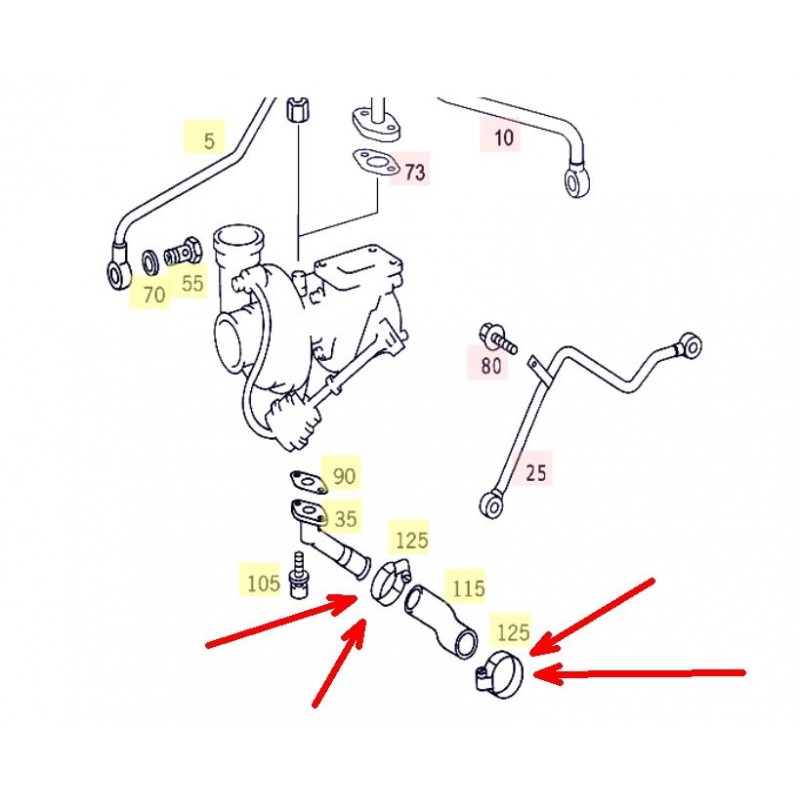 5

10

73

70

55

80

25

90

35

125

105

115

125