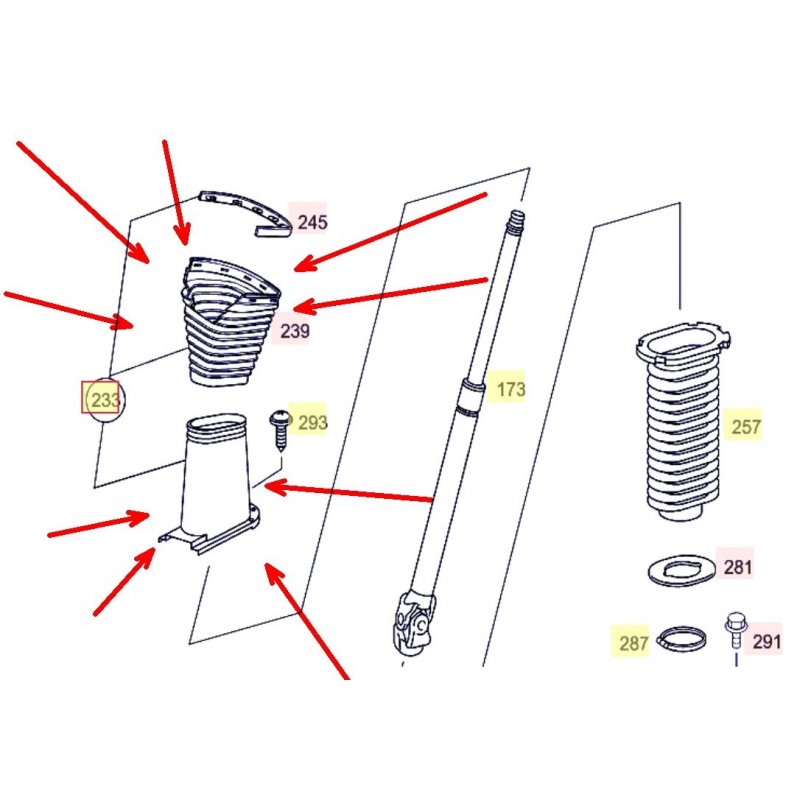 245
239
233
293
173
257
281
287
291