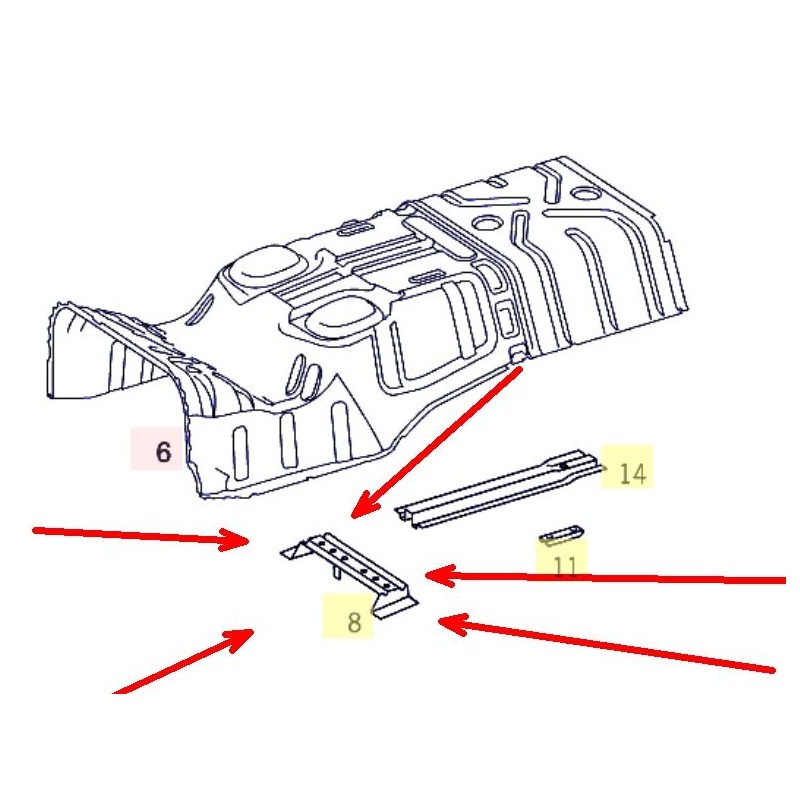 6
14
11
8