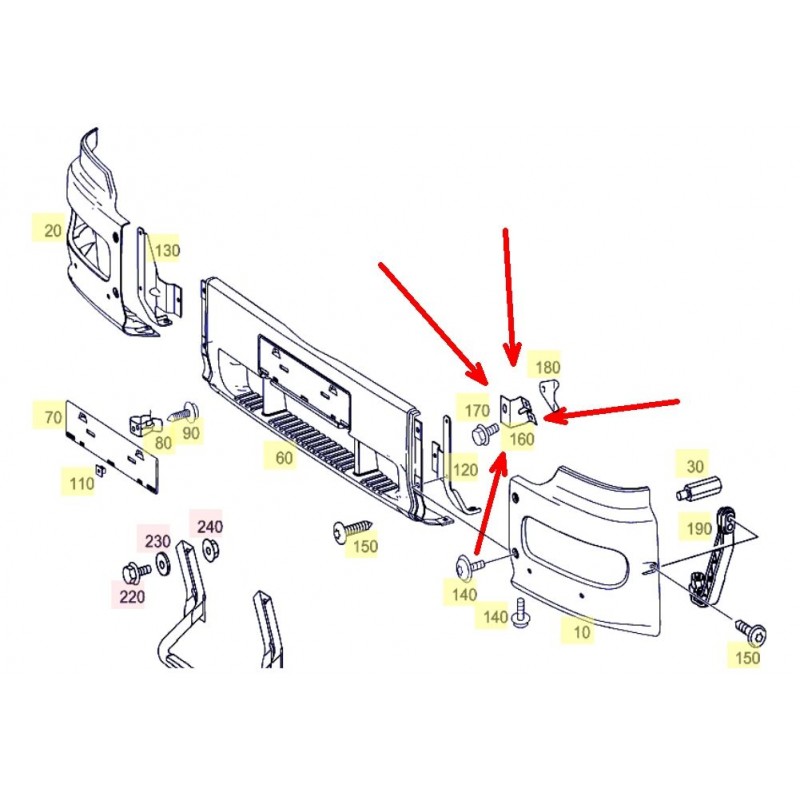 20
130
180
170
160
70
80
90
60
120
30
110
190
230
240
150
220
140
140
10
150