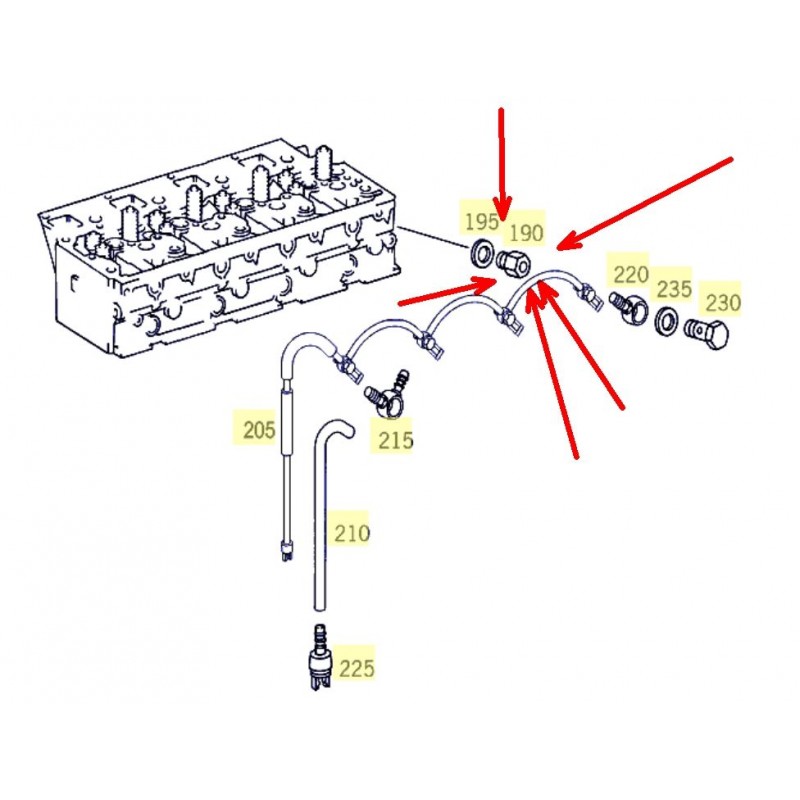 195
190
220
235
230
205
215
210
225