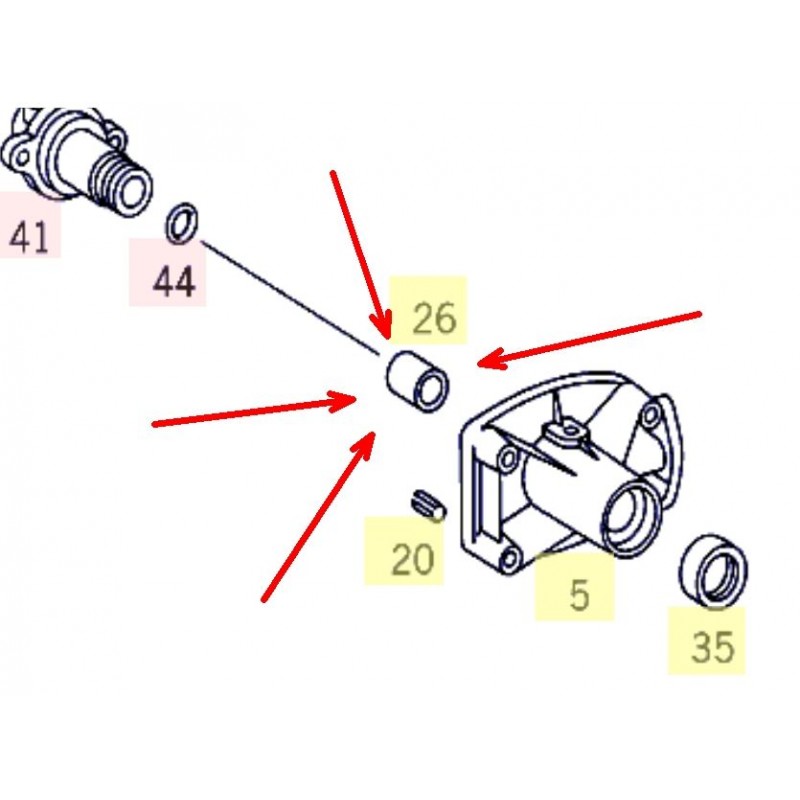 41

44

26

20

5

35