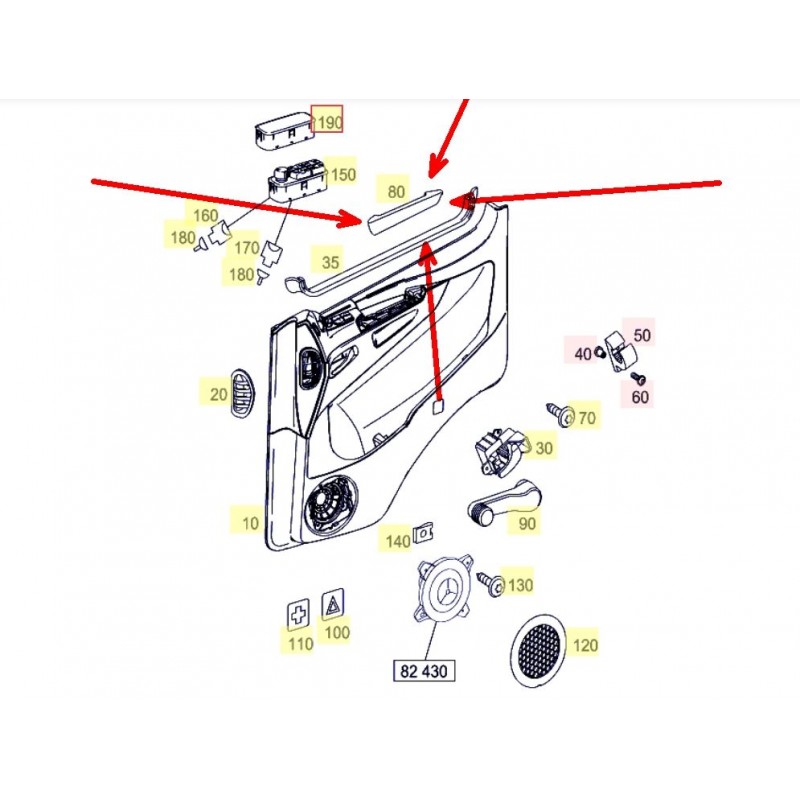 190
150
80
160
180
170
180
35
50
40
60
20
70
30
10
90
140
130
110
100
120
82 430