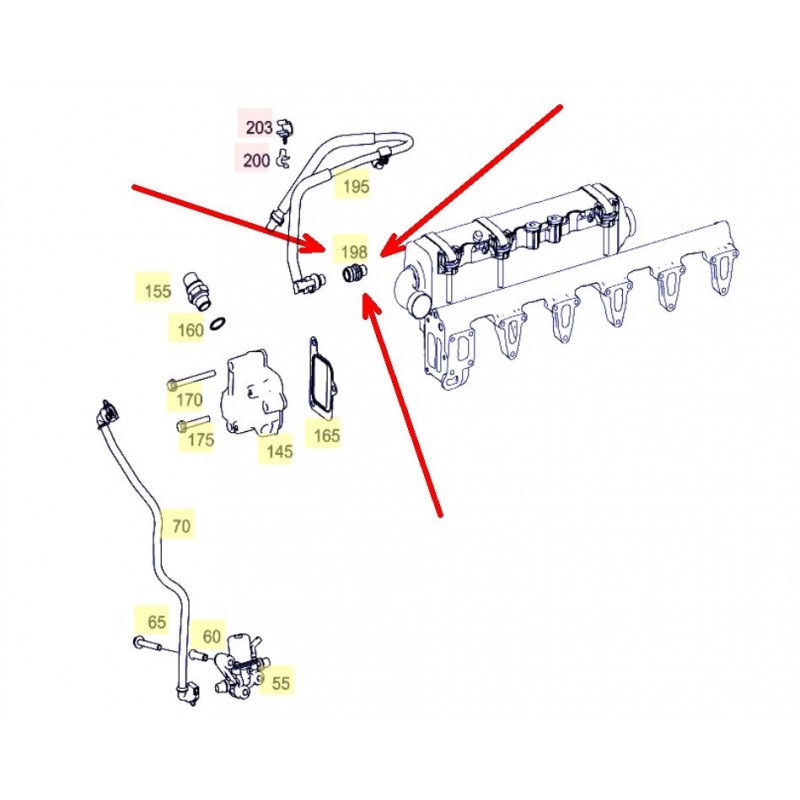 203
200
195
198
155
160
170
175
145
165
70
65
60
55