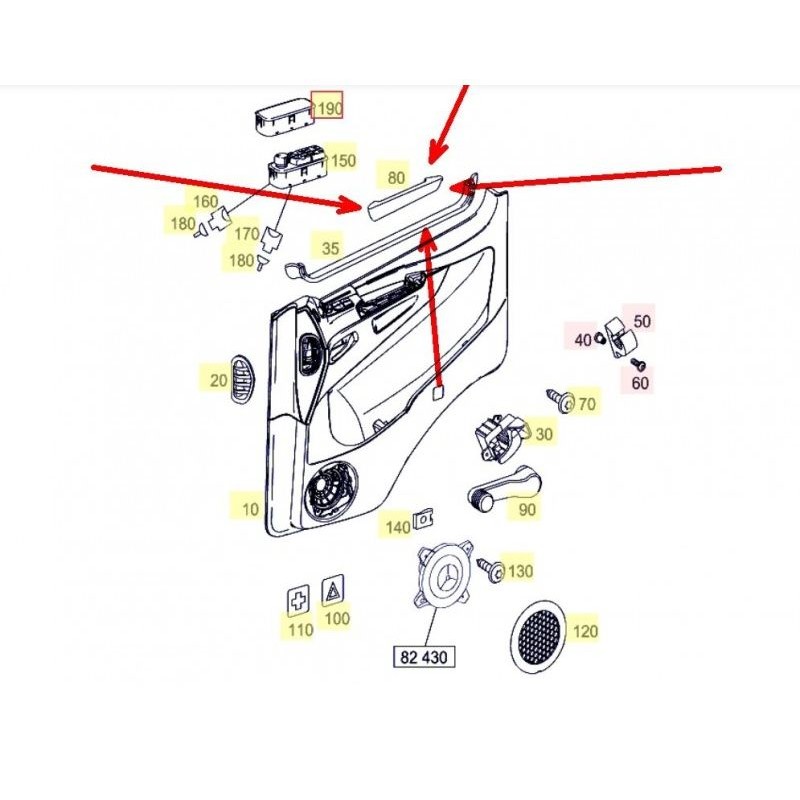 190
150
80
160
180
170
180
35
50
40
60
20
70
30
10
90
140
130
110
100
120
82 430