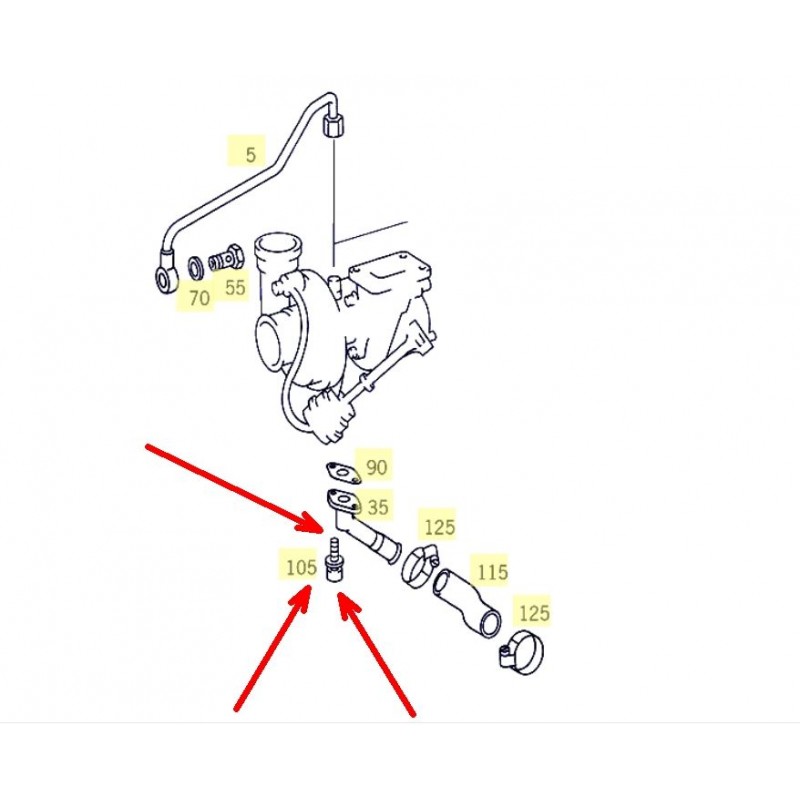 5

70 55

90

35

125

105

115

125