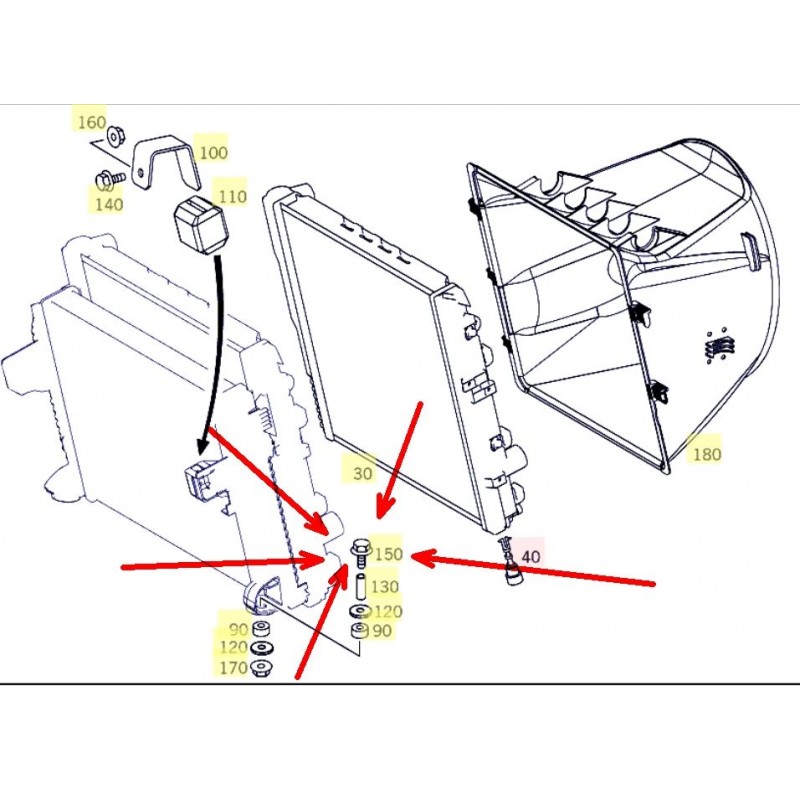 160
100
140
110
30
180
150
40
130
120
90
90
120
170