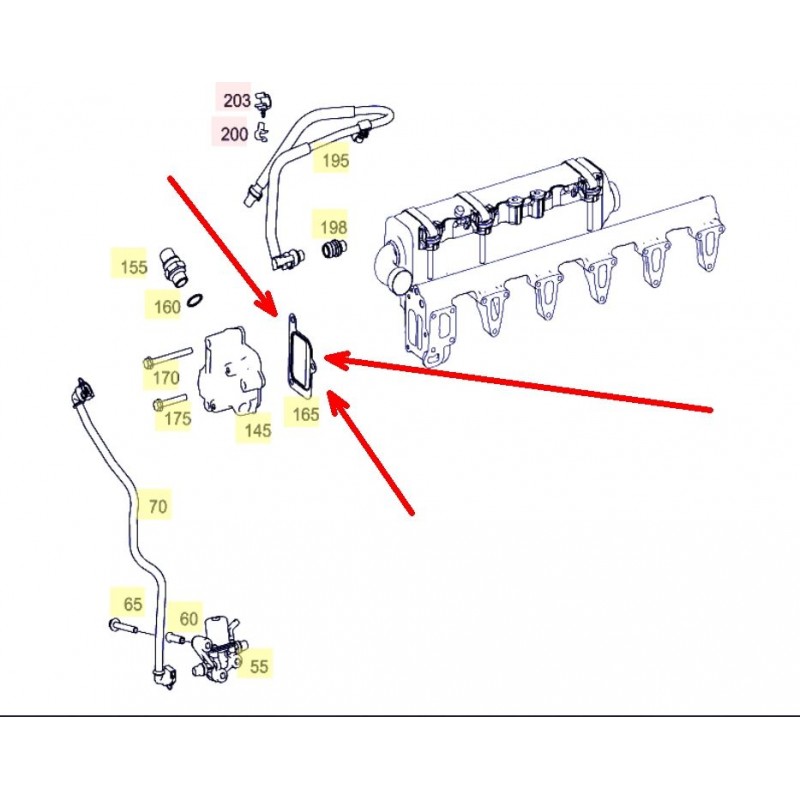 203
200
195
198
155
160
170
175
145
165
70
65
60
55