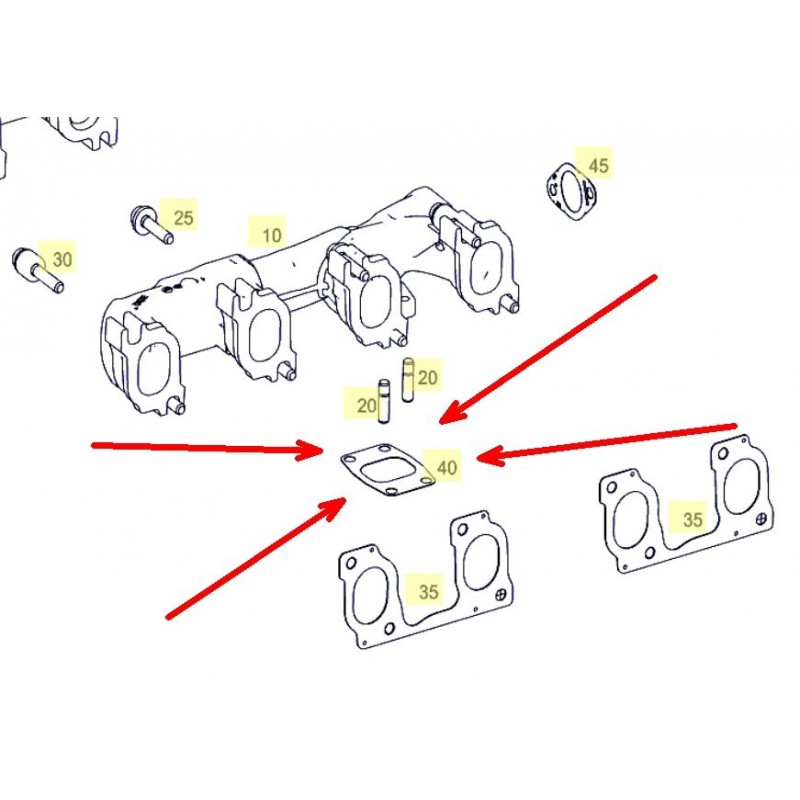 45
25
10
30
20
20
40
35
35