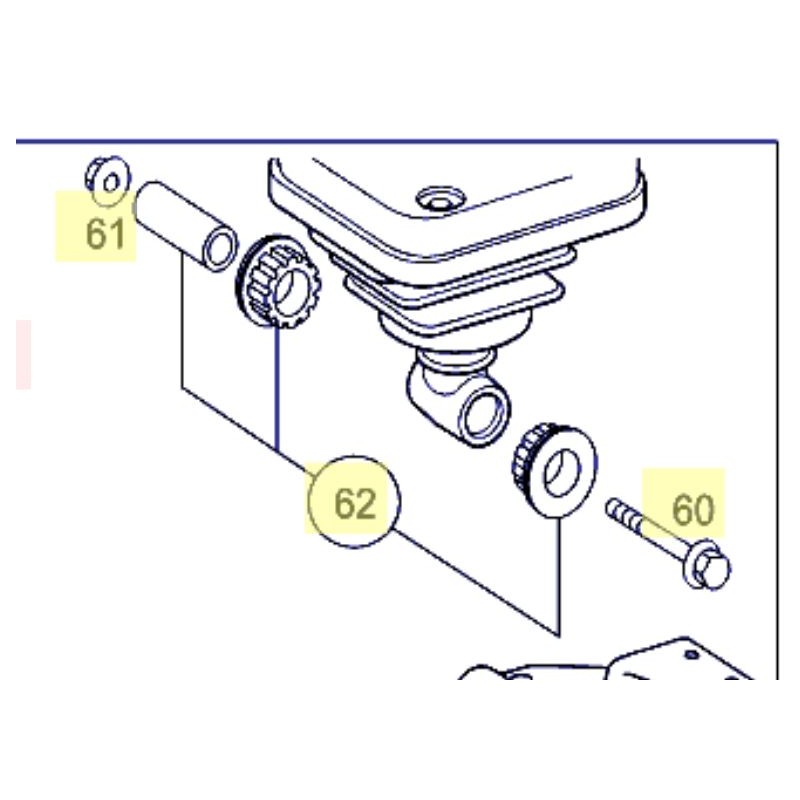 61

62

60