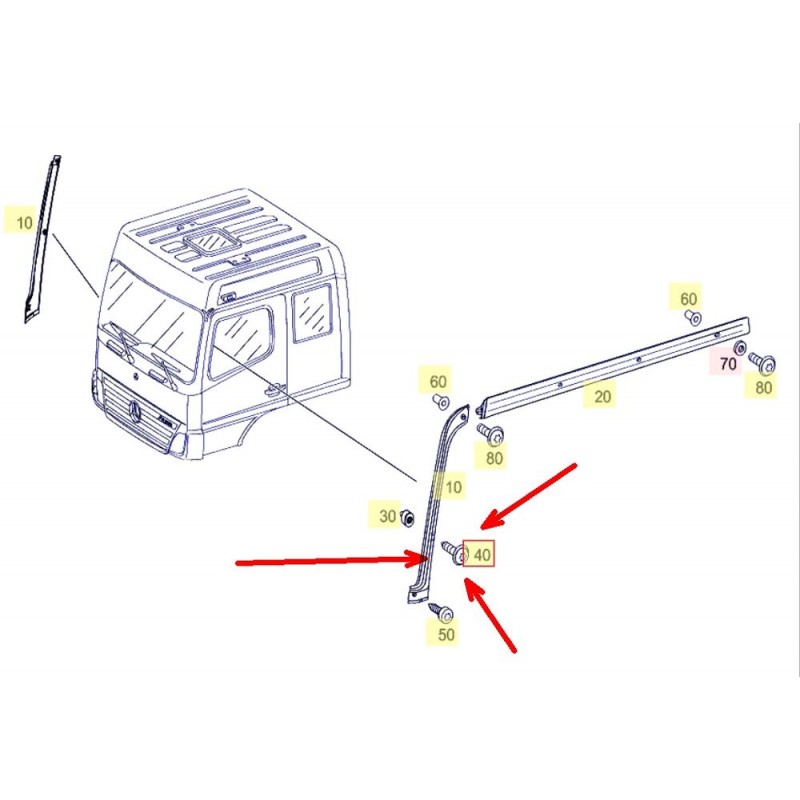 10

60

70

80

60

20

80

10

30

40

50