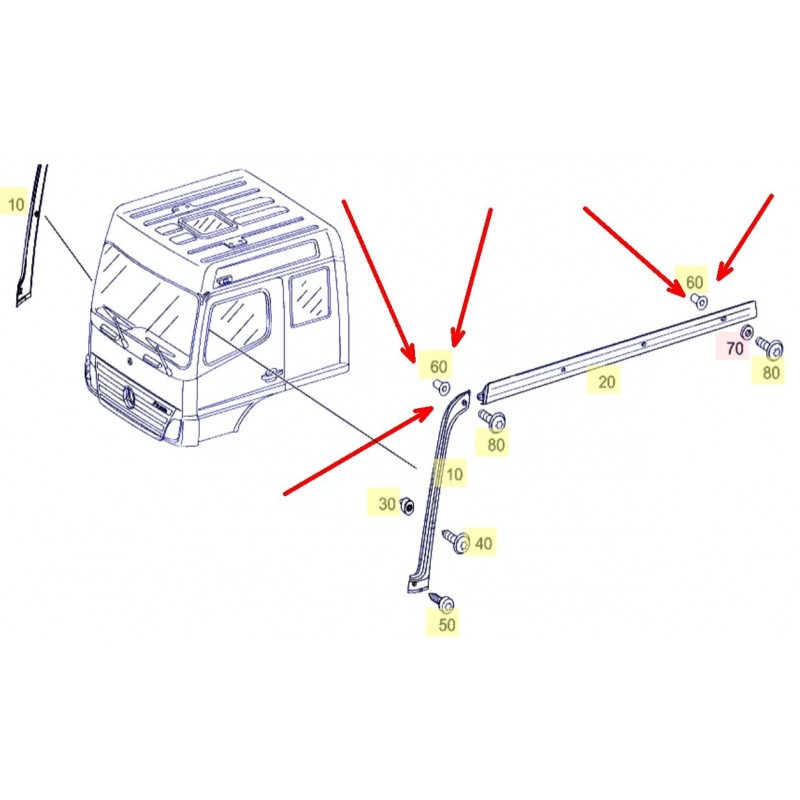 10
60
60
70
80
20
80
10
30
40
50