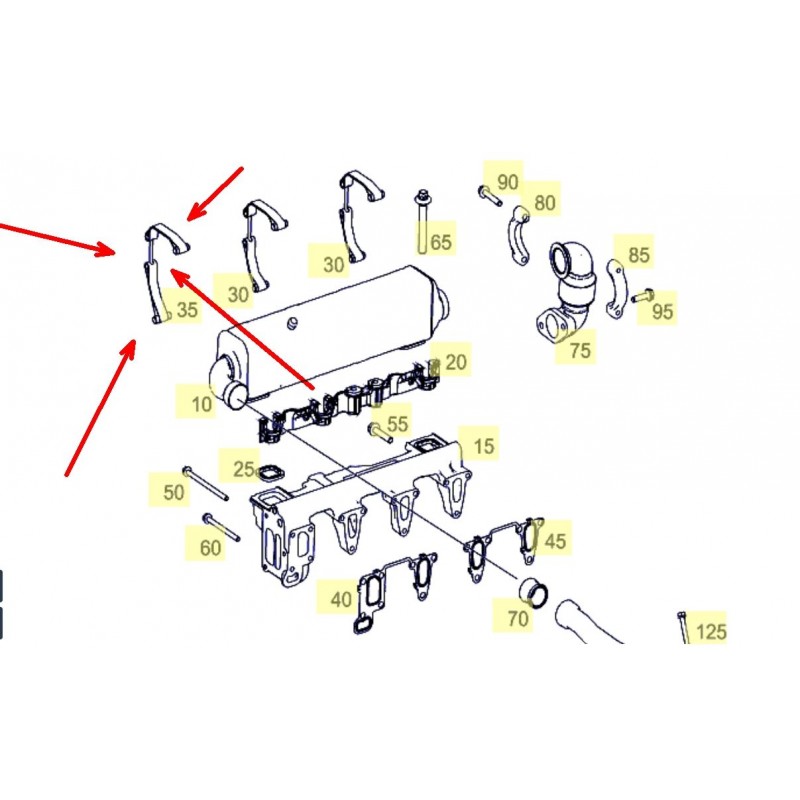 90
80
65
85
30
30
95
35
75
20
10
55
15
25
50
60
45
40
70
125