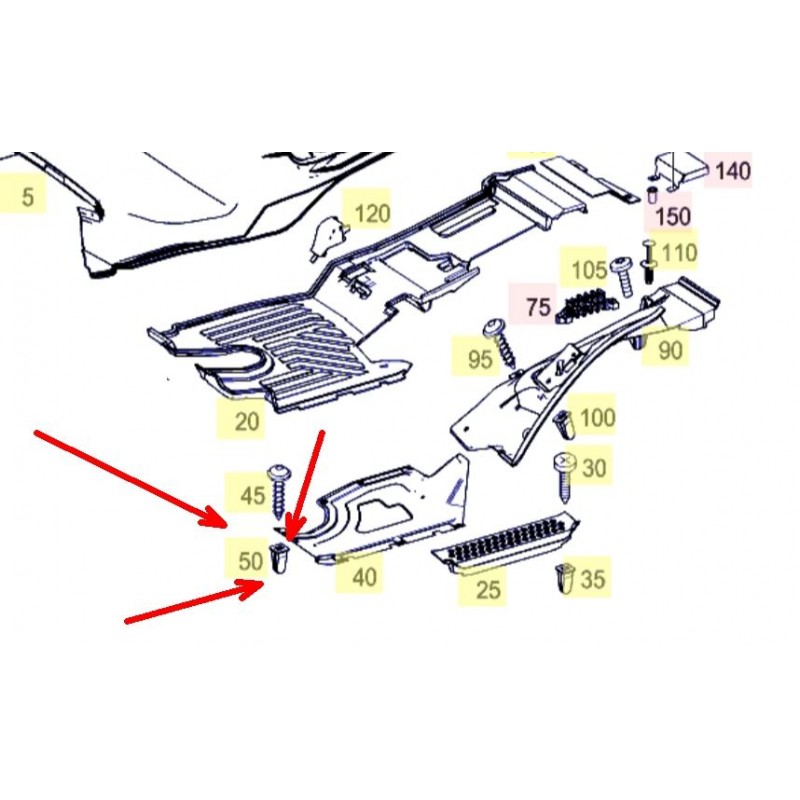 5
120
140
150
110
105
75
95
90
20
100
30
45
50
40
25
35