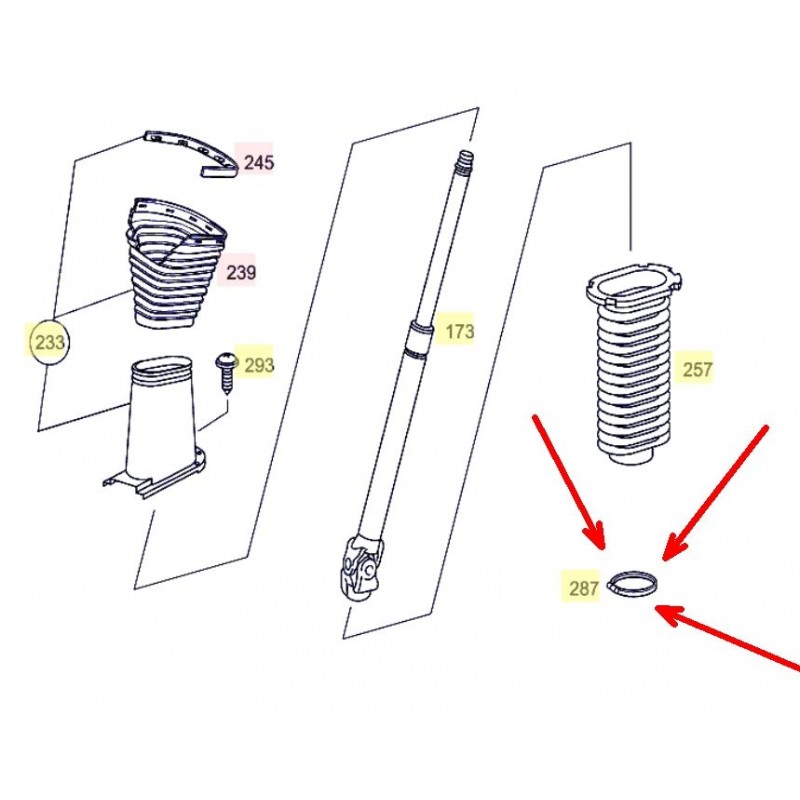 245
239
233
293
173
257
287