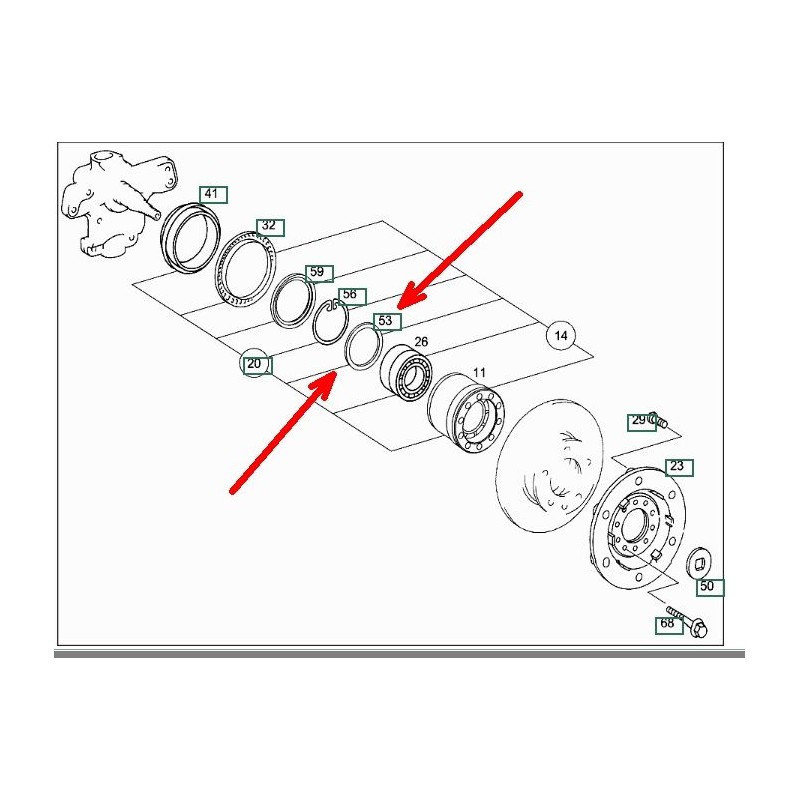 41
32
59
56
53
26
14
20
11
29
23
50
68