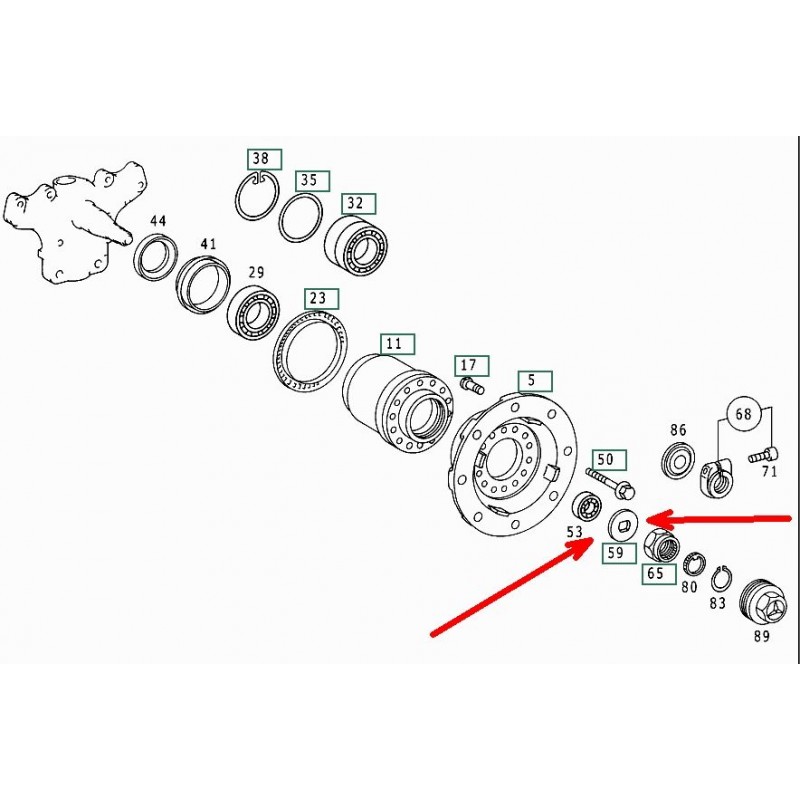 38
35
32
44
41
29
23
11
17
5
86
68
71
50
53
59
65
80
83
89