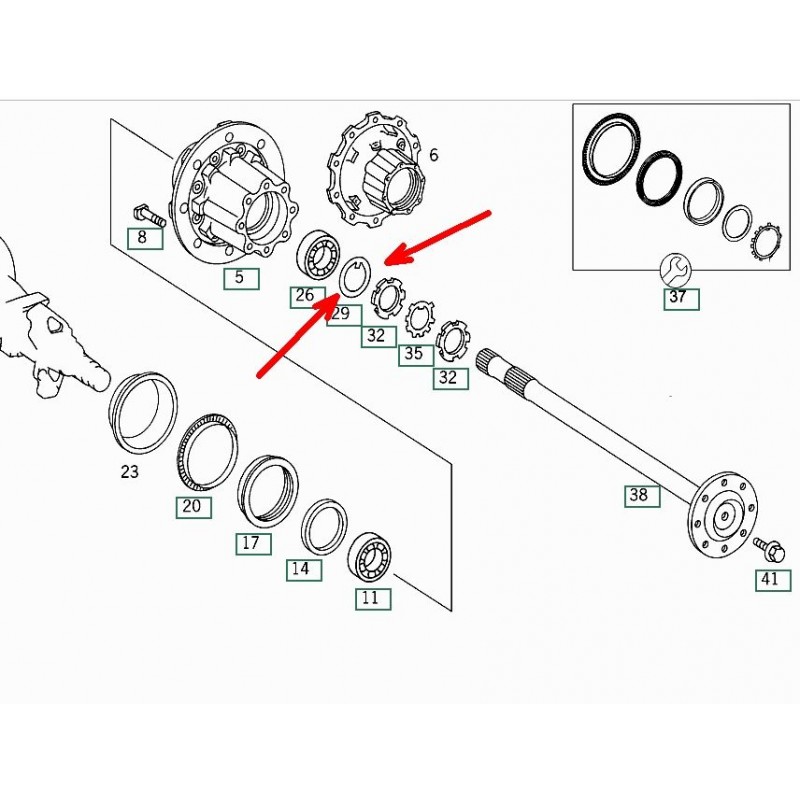 6
8
5
26
29
32
35
32
37
23
20
17
14
11
38
41