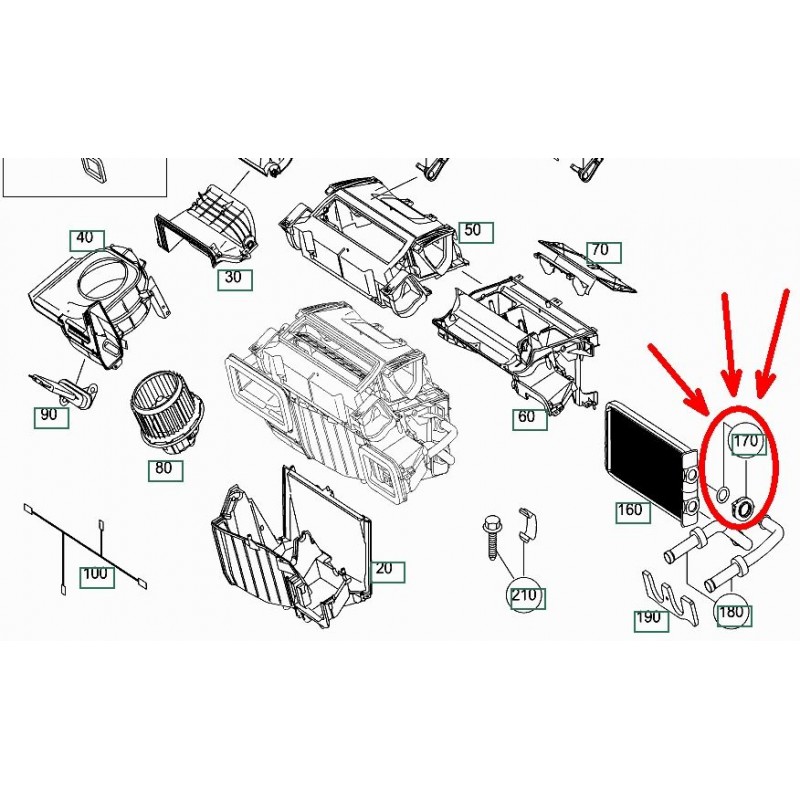 40
30
50
70
90
80
60
170
160
100
20
210
190
180