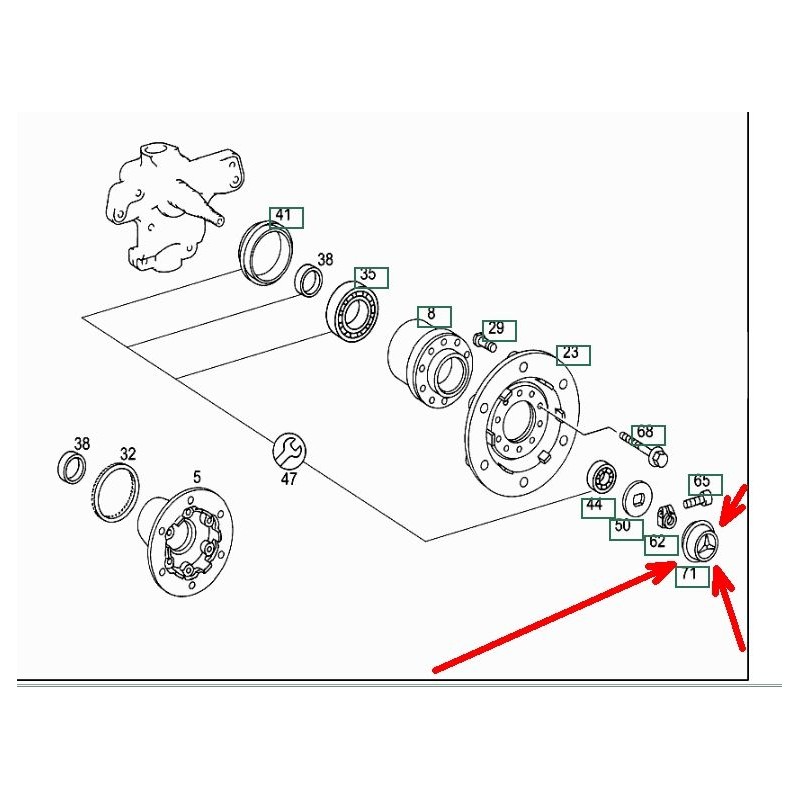 41
38
35
8
29
23
68
65
38
32
5
47
44
50
62
71