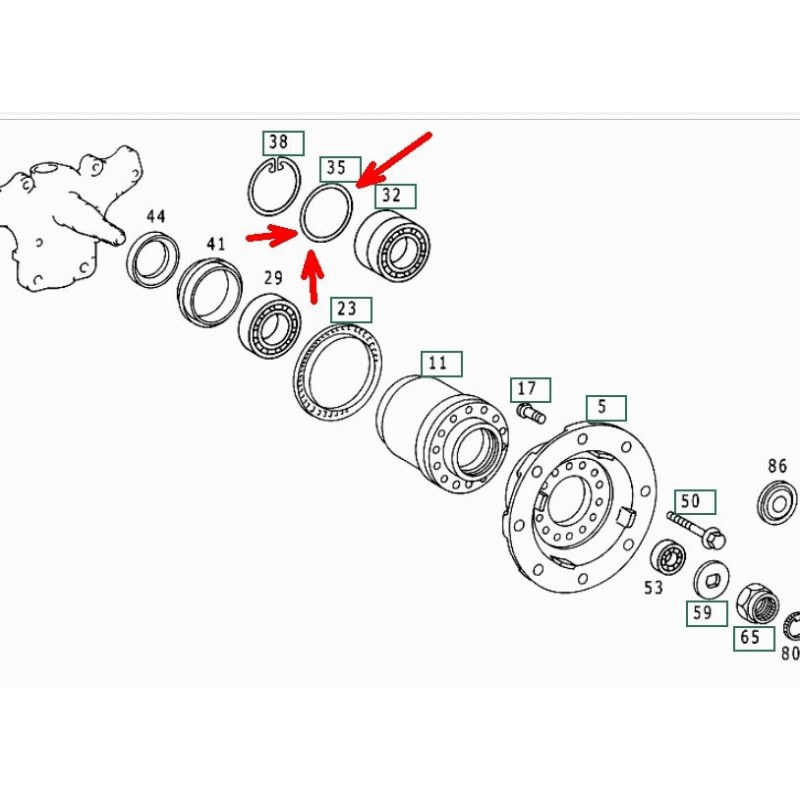 38
35
32
44
41
29
23
11
17
5
86
50
53
59
65
80