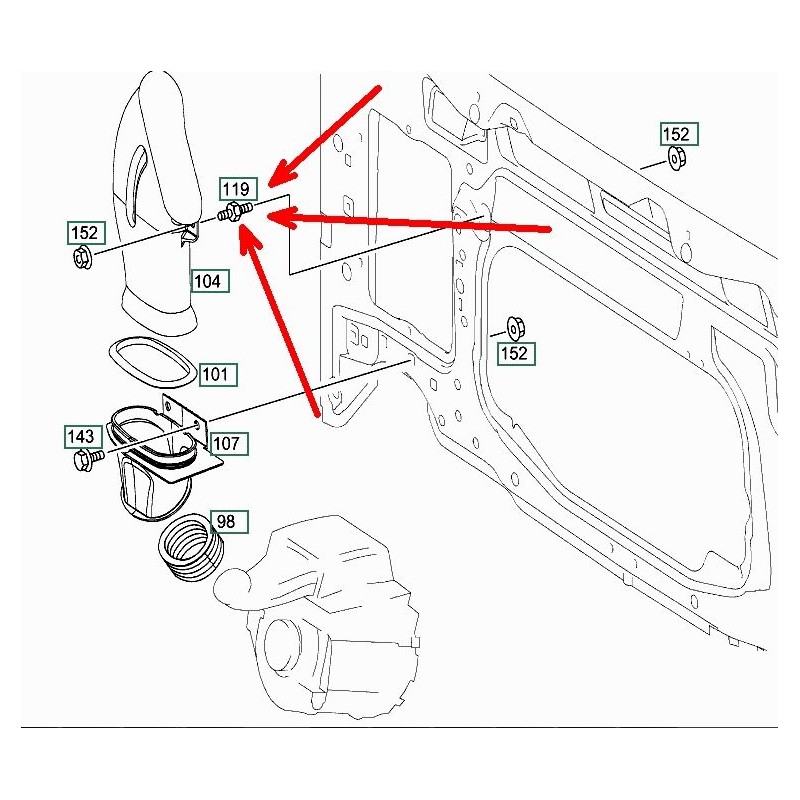 152
119
152
104
152
101
143
107
98