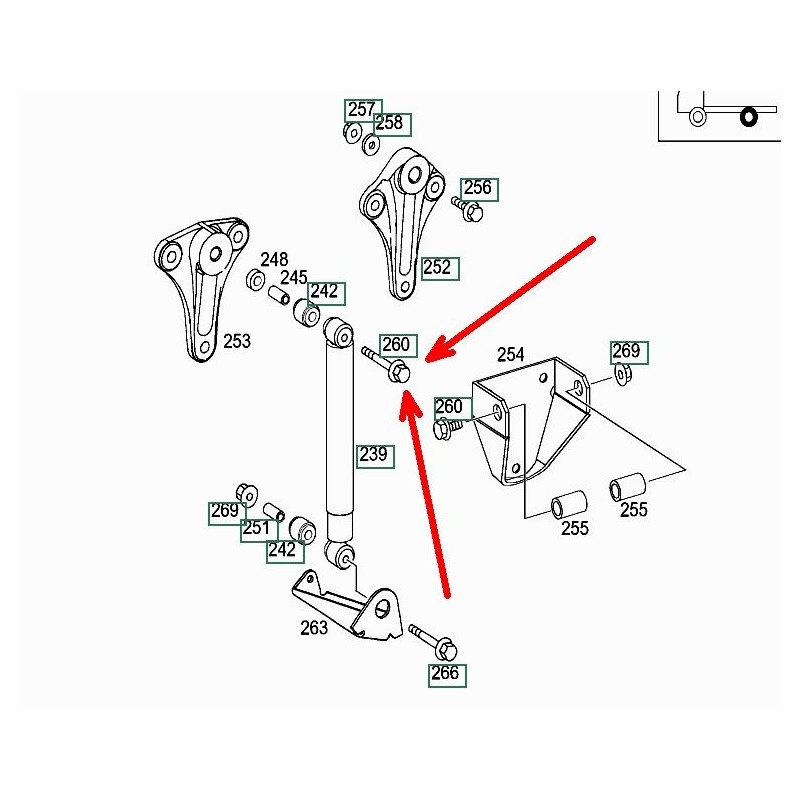 257
258
256
252
248
245
242
253
260
254
269
260
239
269
251
242
255
255
263
266