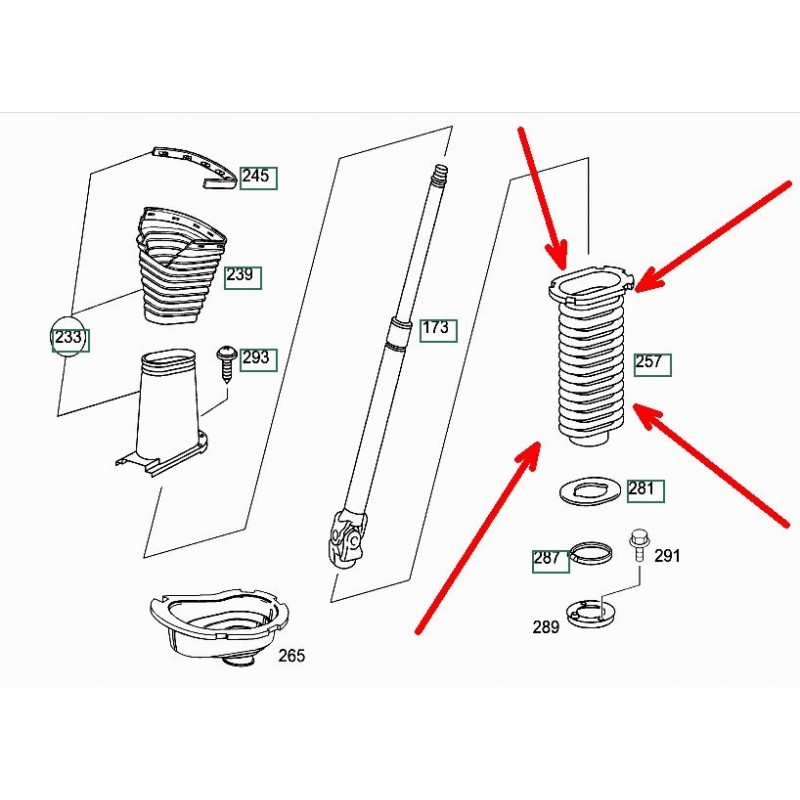 245
239
233
293
173
257
281
287
291
289
265