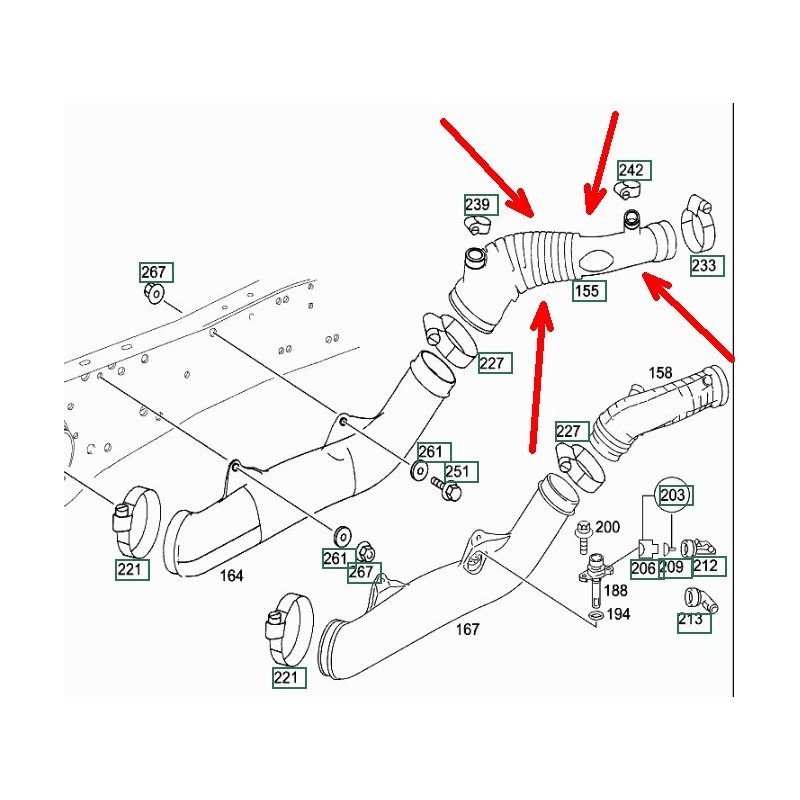 242
239
233
267
155
227
158
227
261
251
203
200
206
209
212
221
164
261
267
188
194
213
167
221