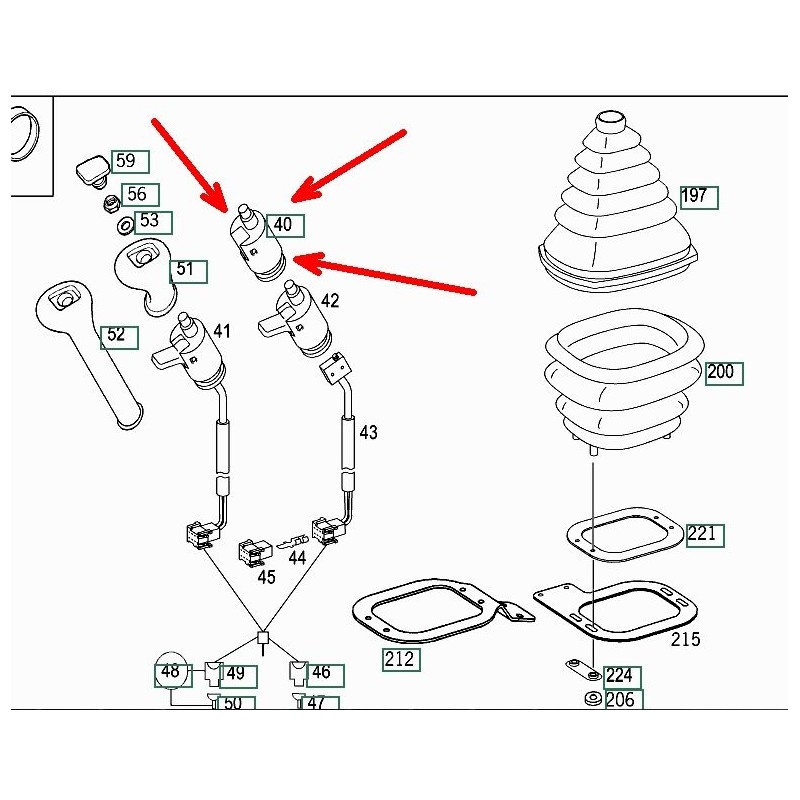 59
56
53
51
52
40
42
41
43
44
45
48
49
46
50
47
197
200
221
212
215
224
206