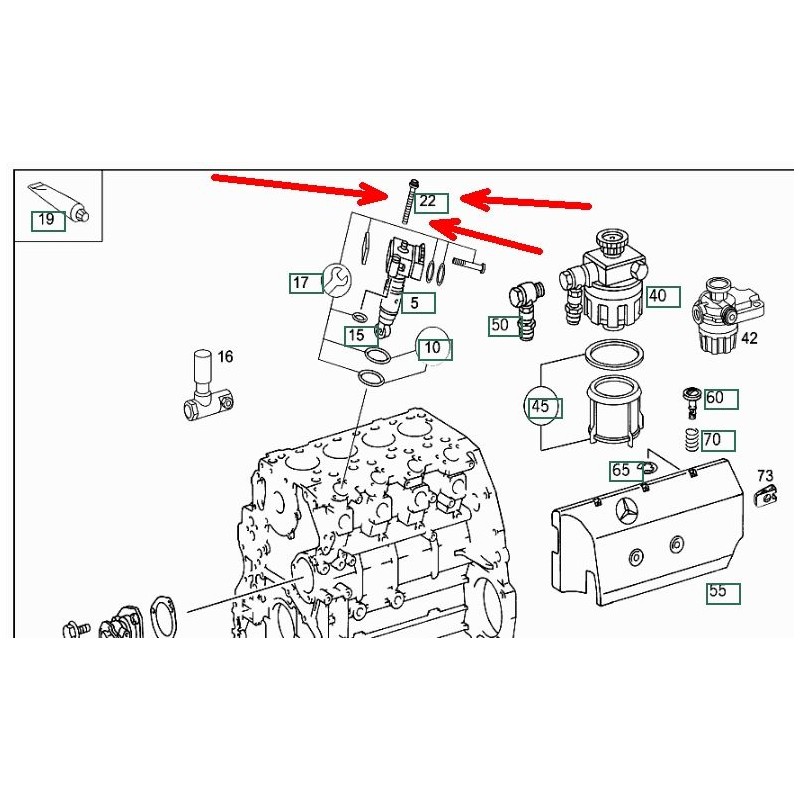 19
22
17
5
40
50
42
15
10
16
45
60
70
65
73
55