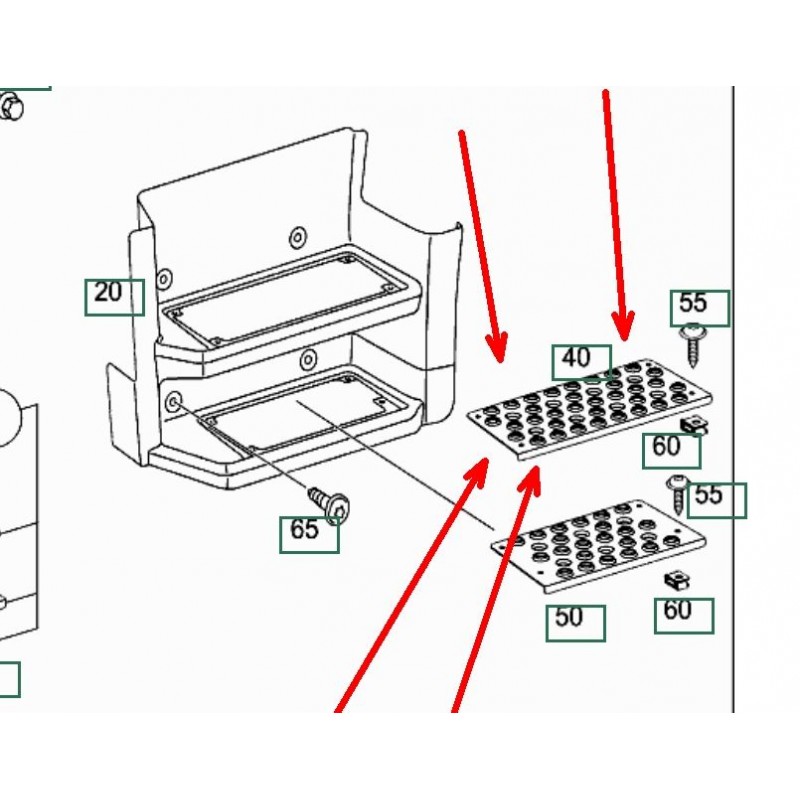 20
55
40
60
55
65
50
60