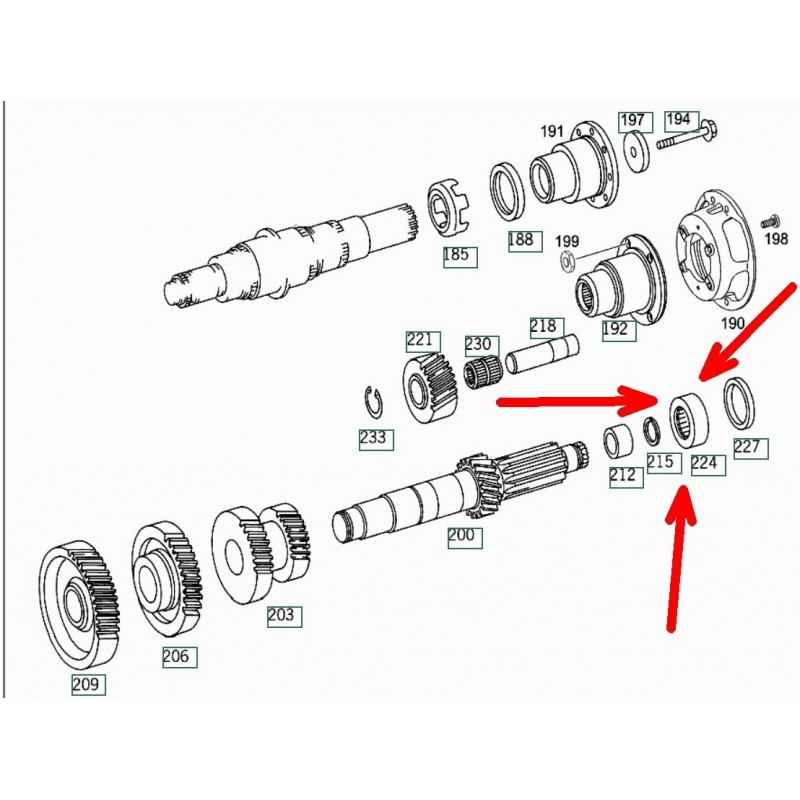 191
197
194
185
188
199
198
192
190
221
230
218
233
212
215
224
227
200
203
206
209