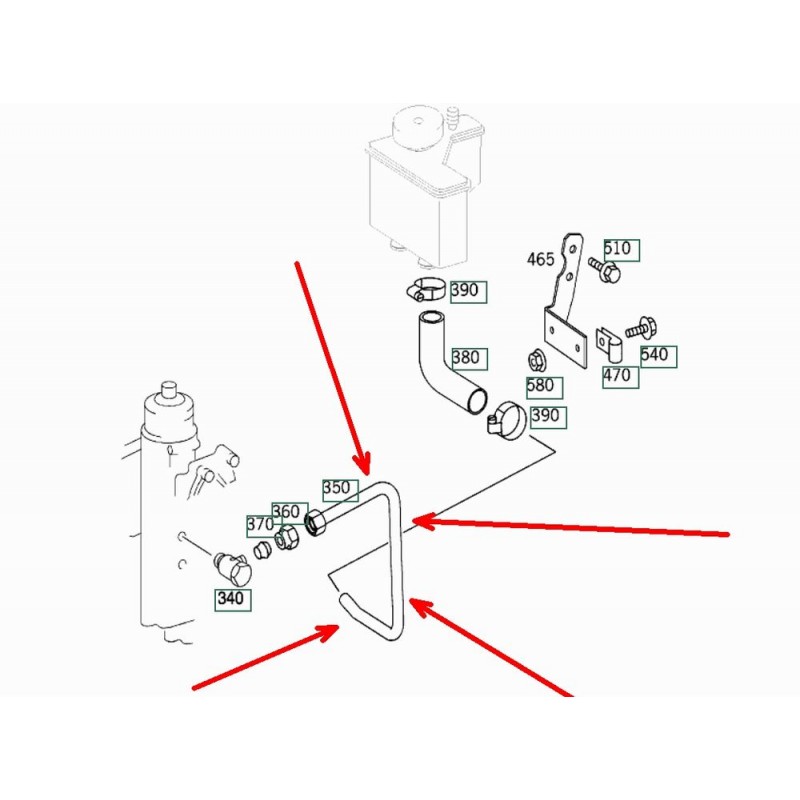 465
510
390
380
540
580
470
390
350
360
370
340