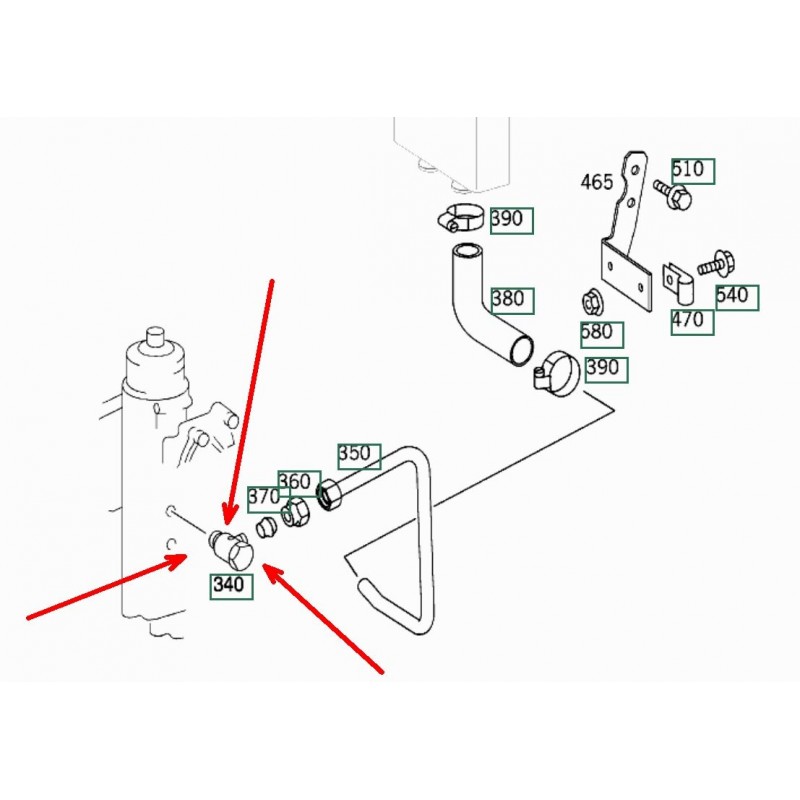 465
510
390
380
540
580
470
390
350
360
370
340