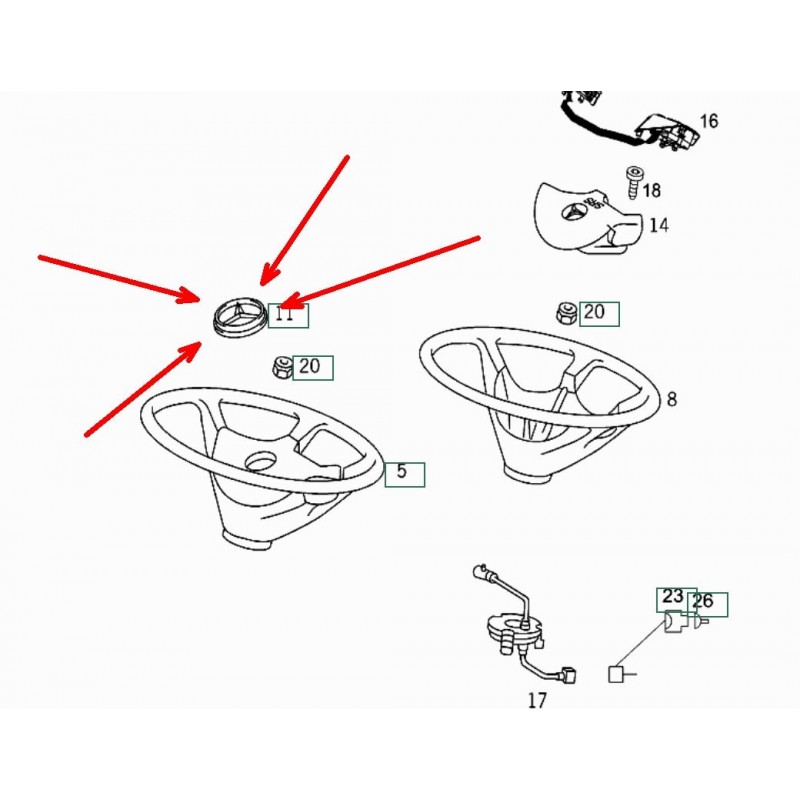 16

18

14

11

20

20

8

5

23

26

17