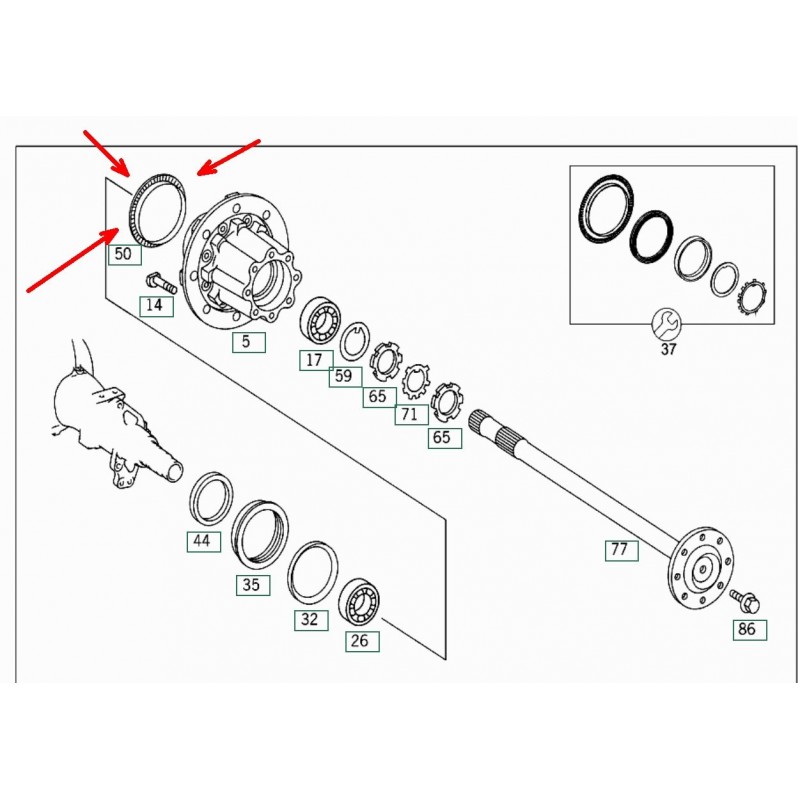 50
14
5
17
59
65
71
65
37
44
35
32
26
77
86