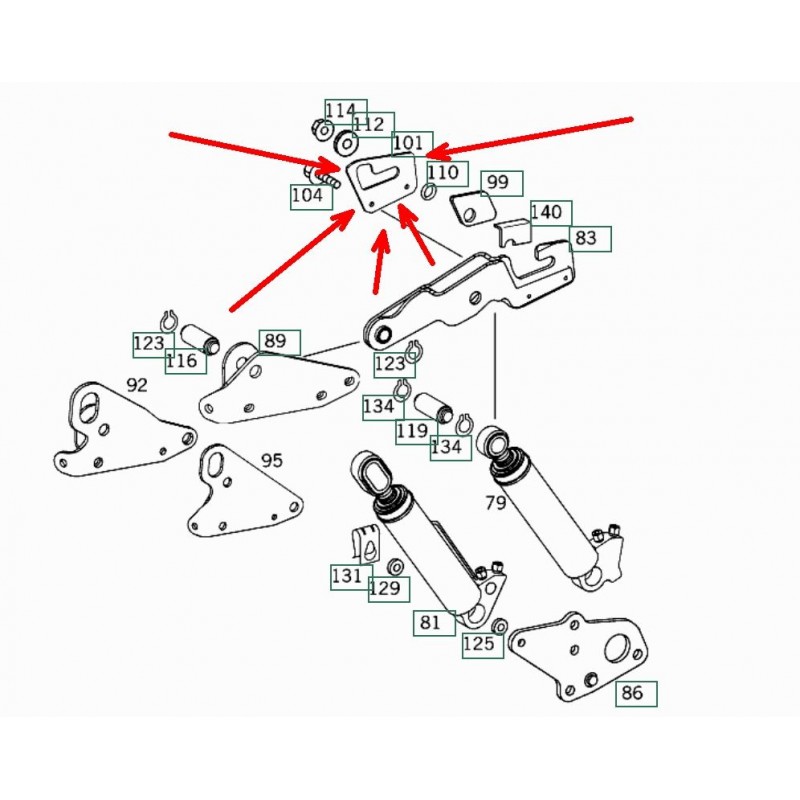 114
112
101
110
104
99
140
83
123
116
89
123
92
134
119
134
95
79
131
129
81
125
86