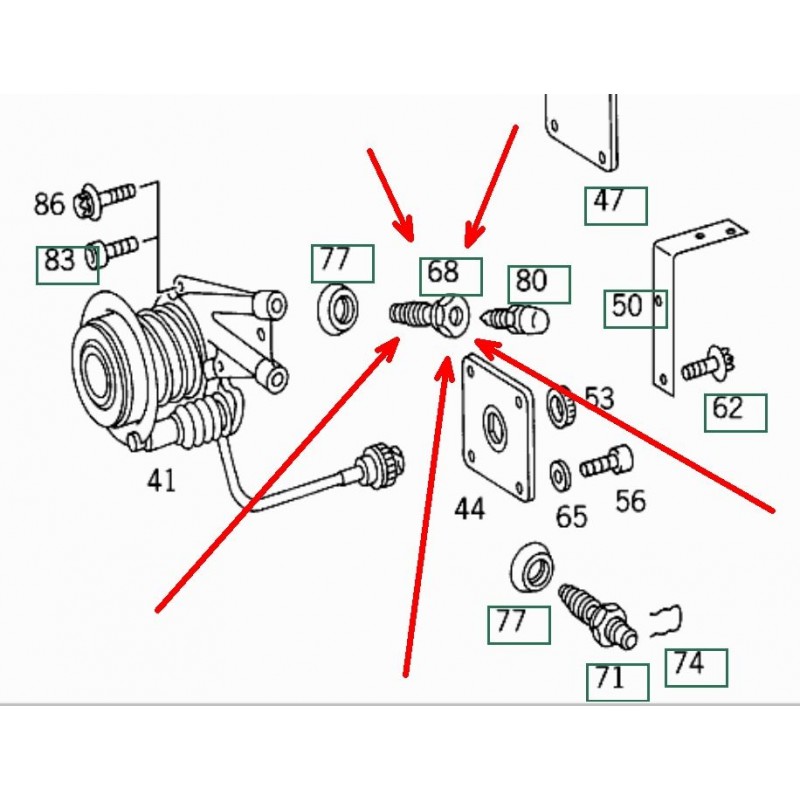 86
83
77
68
80
47
50
62
53
41
44
65
56
77
71
74