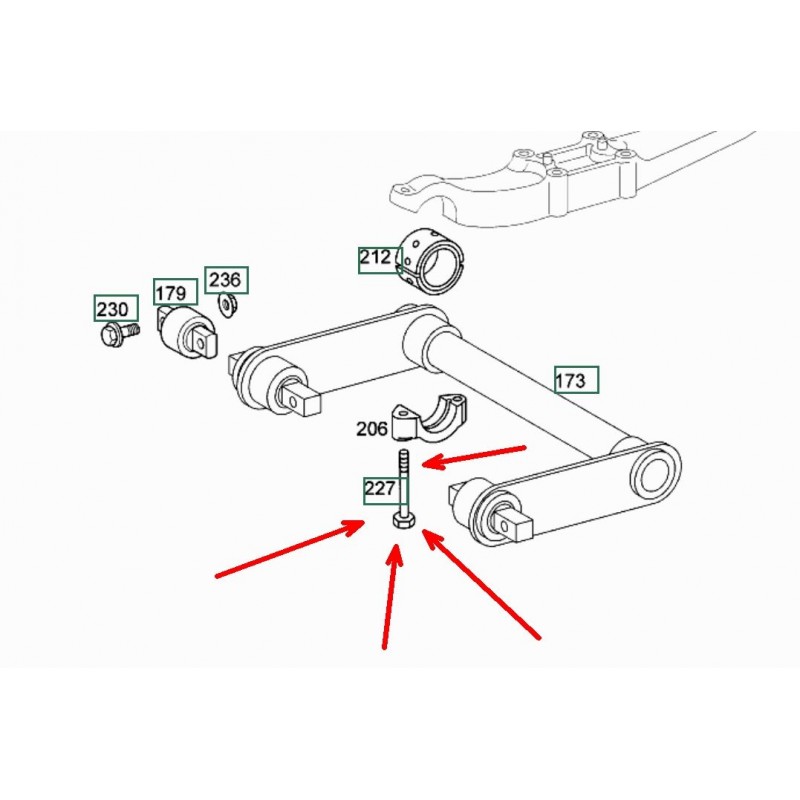 212
236
179
230
173
206
227