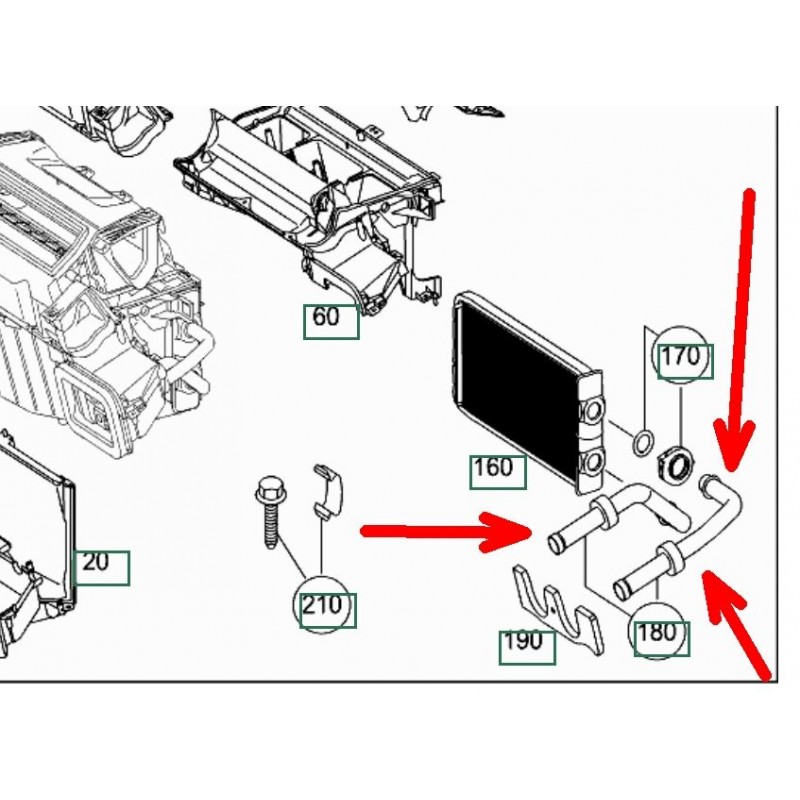 60
170
160
20
210
190
180