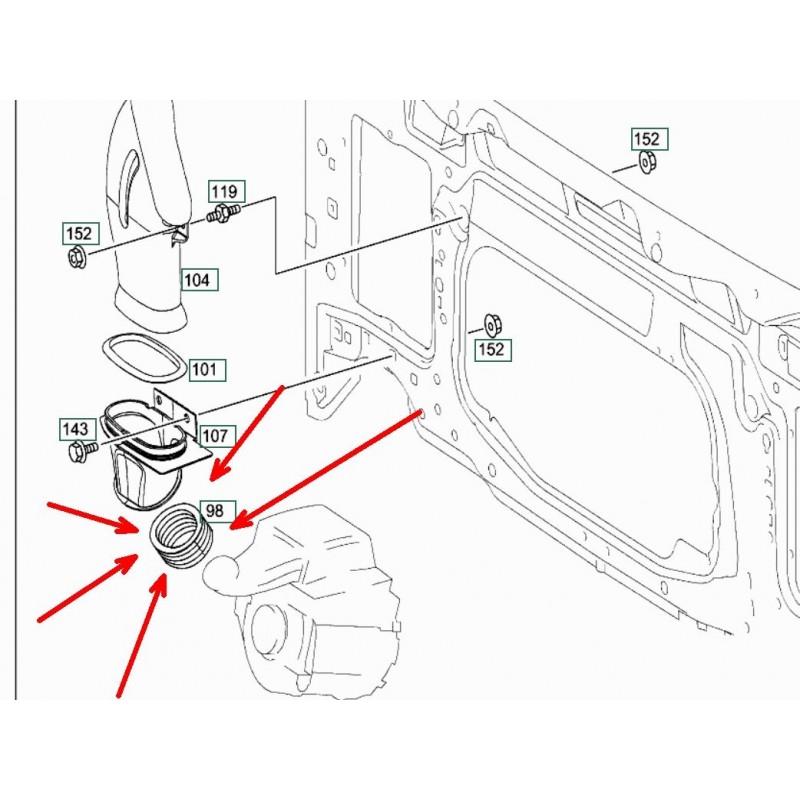 152
119
152
104
152
101
143
107
98