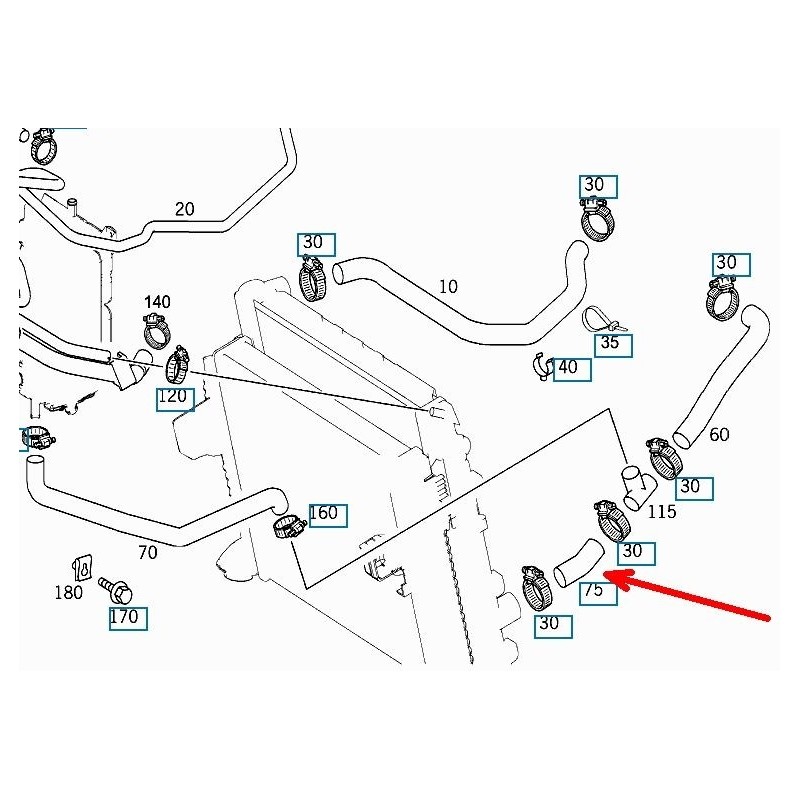 20
30
30
30
10
140
35
40
120
60
30
115
160
30
70
75
180
170
30