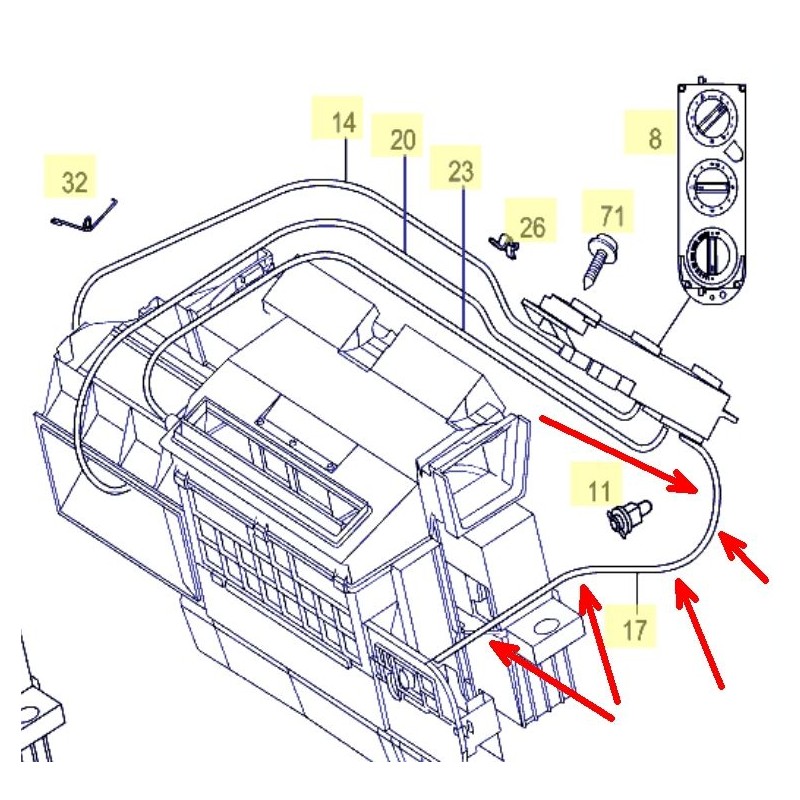 14
20
23
8
32
26
71
11
17